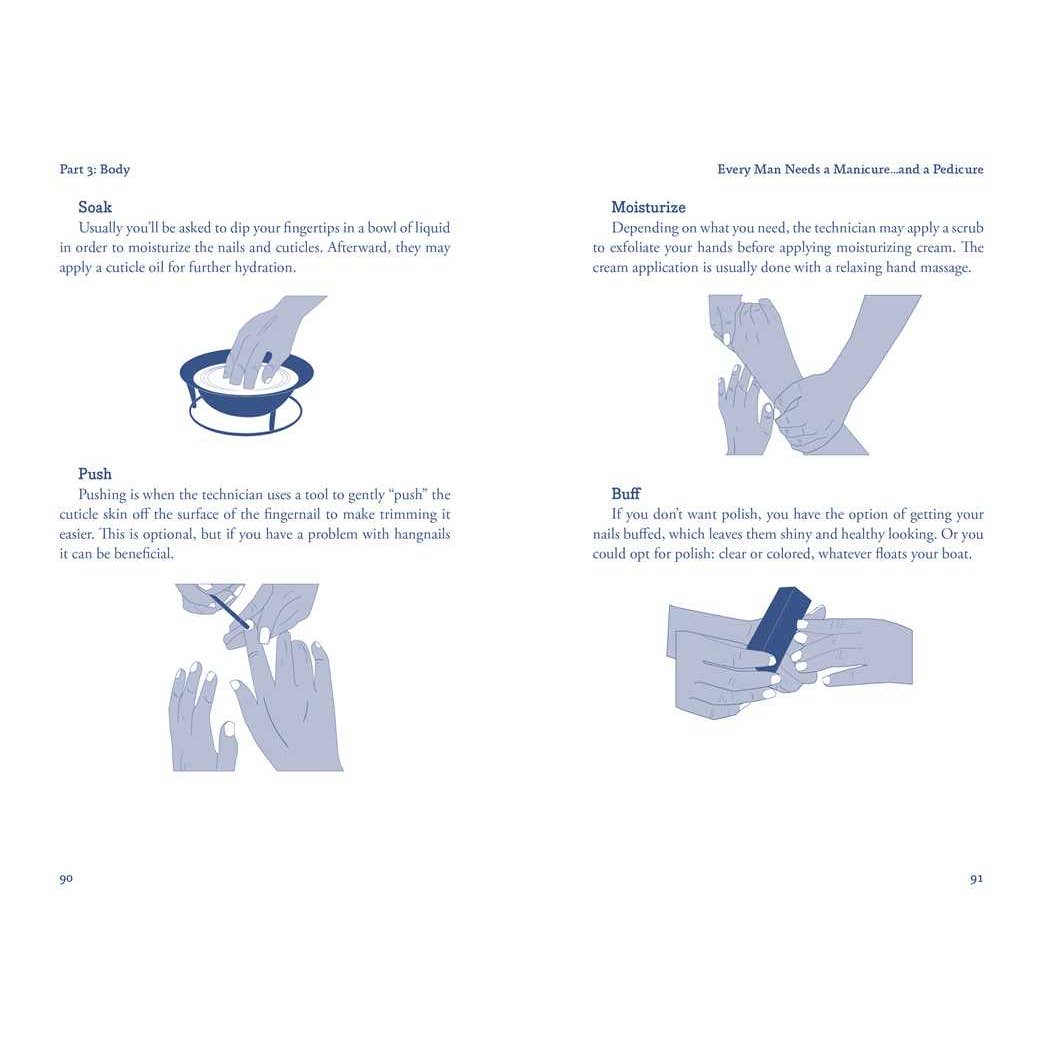 Part 3: Body

Soak
Usually you'll be asked to dip your fingertips in a bowl of liquid in order to moisturize the nails and cuticles. Afterward, they may apply a cuticle oil for further hydration.

Push
Pushing is when the technician uses a tool to gently "push" the cuticle skin off the surface of the fingernail to make trimming it easier. This is optional, but if you have a problem with hangnails it can be beneficial.

90

Every Man Needs a Manicure...and a Pedicure

Moisturize
Depending on what you need, the technician may apply a scrub to exfoliate your hands before applying moisturizing cream. The cream application is usually done with a relaxing hand massage.

Buff
If you don't want polish, you have the option of getting your nails buffed, which leaves them shiny and healthy looking. Or you could opt for polish: clear or colored, whatever floats your boat.

91